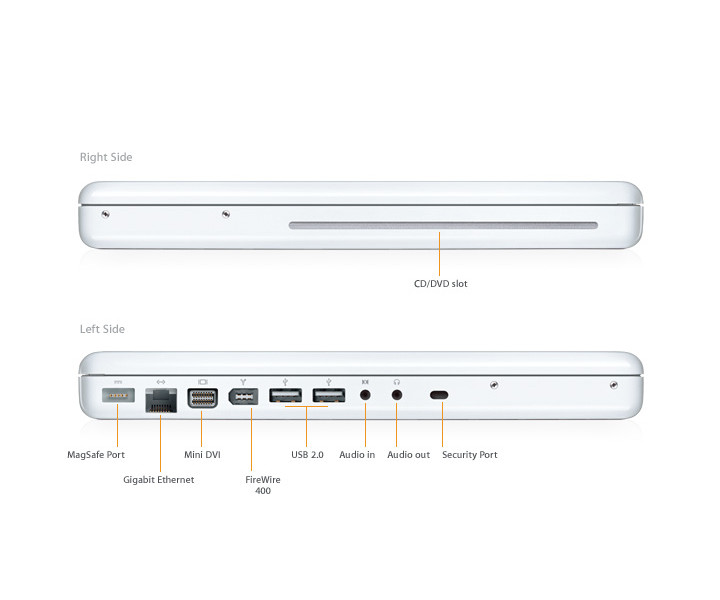 Right Side

CD/DVD slot

Left Side

MagSafe Port

Gigabit Ethernet

Mini DVI

FireWire 400

USB 2.0

Audio in

Audio out

Security Port